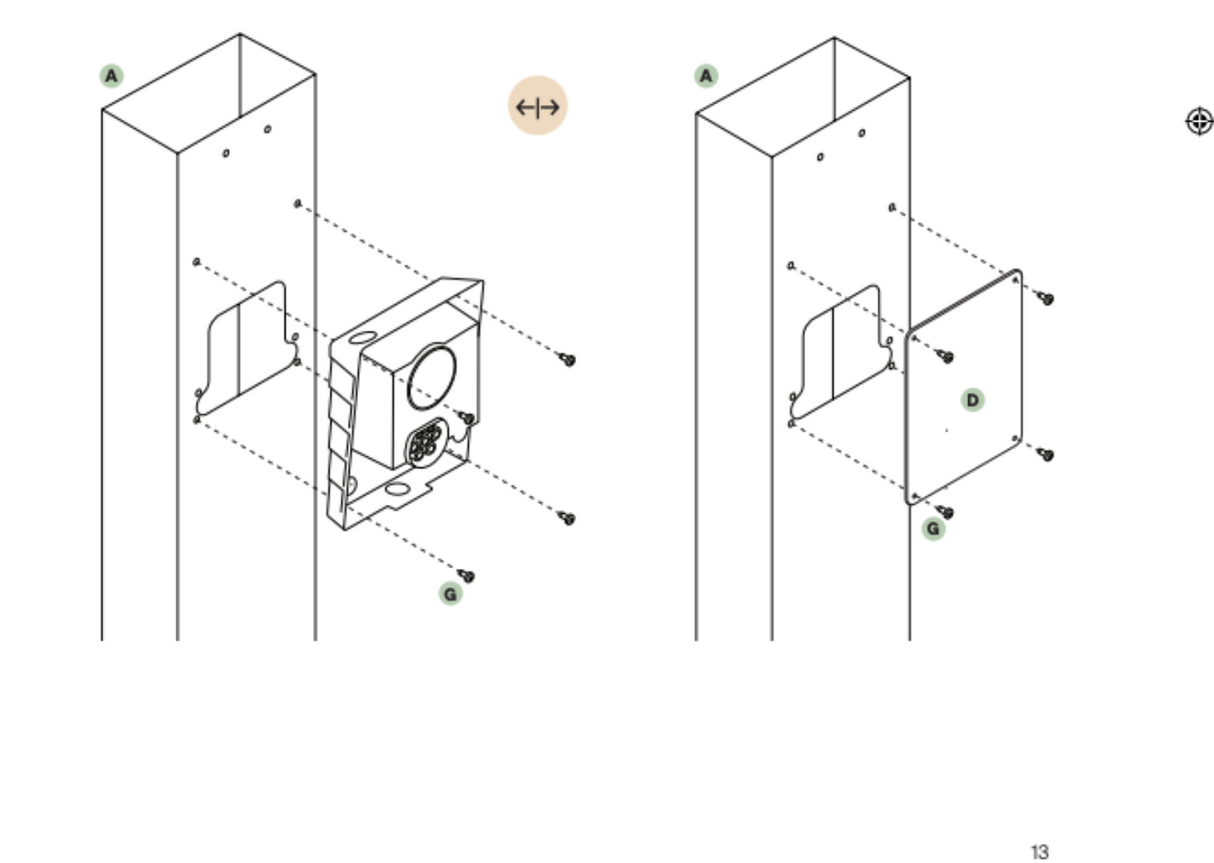 A

G

A

D

G

13